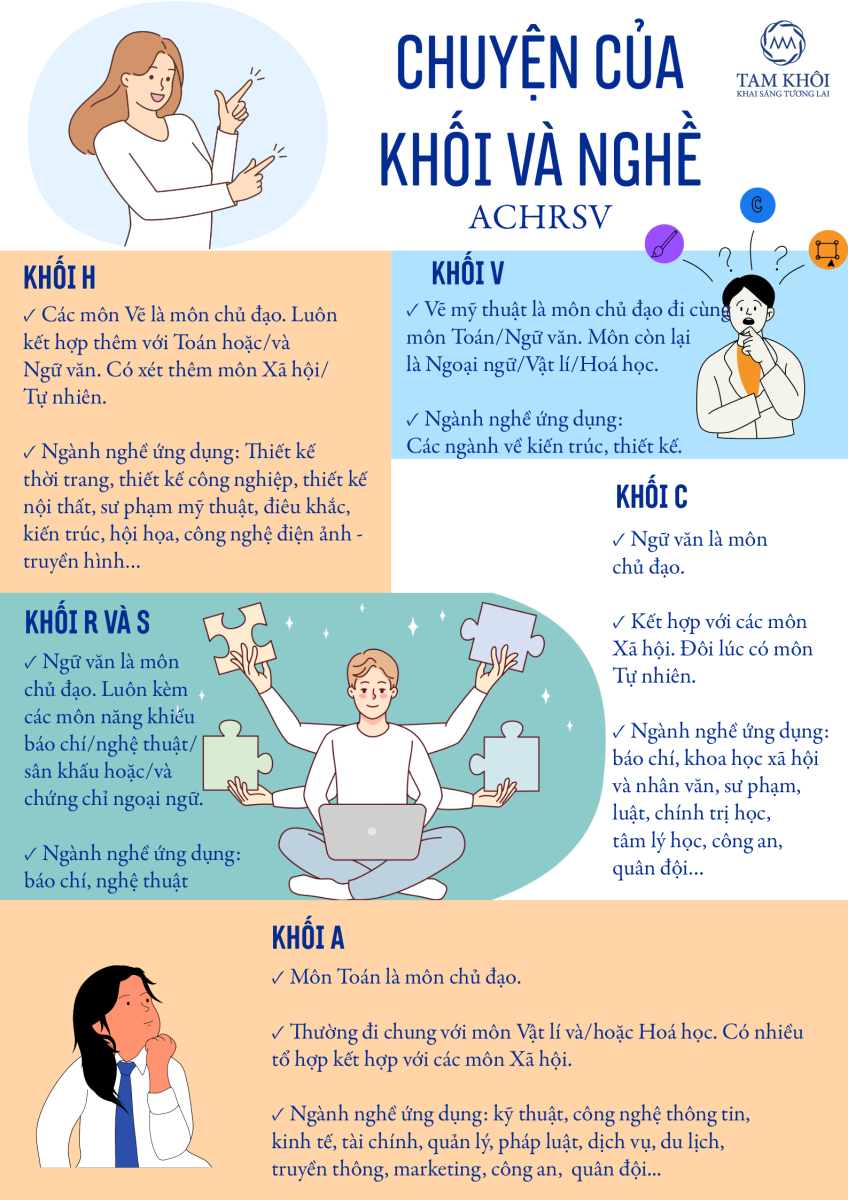 CHUYỆN CỦA KHỐI VÀ NGHỀ
ACHRSV

TAM KHÔI
KHAI SÁNG TƯƠNG LAI

KHỐI H
✓ Các môn Vẽ là môn chủ đạo. Luôn kết hợp thêm với Toán hoặc/và Ngữ văn. Có xét thêm môn Xã hội/ Tự nhiên.

✓ Ngành nghề ứng dụng: Thiết kế thời trang, thiết kế công nghiệp, thiết kế nội thất, sư phạm mỹ thuật, điêu khắc, kiến trúc, hội họa, công nghệ điện ảnh - truyền hình...

KHỐI V
✓ Vẽ mỹ thuật là môn chủ đạo đi cùng môn Toán/Ngữ văn. Môn còn lại là Ngoại ngữ/Vật lí/Hoá học.

✓ Ngành nghề ứng dụng: Các ngành về kiến trúc, thiết kế.

KHỐI C
✓ Ngữ văn là môn chủ đạo.

✓ Kết hợp với các môn Xã hội. Đôi lúc có môn Tự nhiên.

✓ Ngành nghề ứng dụng: báo chí, khoa học xã hội và nhân văn, sư phạm, luật, chính trị học, tâm lý học, công an, quân đội...

KHỐI R VÀ S
✓ Ngữ văn là môn chủ đạo. Luôn kèm các môn năng khiếu báo chí/nghệ thuật/ sân khấu hoặc/và chứng chỉ ngoại ngữ.

✓ Ngành nghề ứng dụng: báo chí, nghệ thuật

KHỐI A
✓ Môn Toán là môn chủ đạo.

✓ Thường đi chung với môn Vật lí và/hoặc Hoá học. Có nhiều tổ hợp kết hợp với các môn Xã hội.

✓ Ngành nghề ứng dụng: kỹ thuật, công nghệ thông tin, kinh tế, tài chính, quản lý, pháp luật, dịch vụ, du lịch, truyền thông, marketing, công an, quân đội...